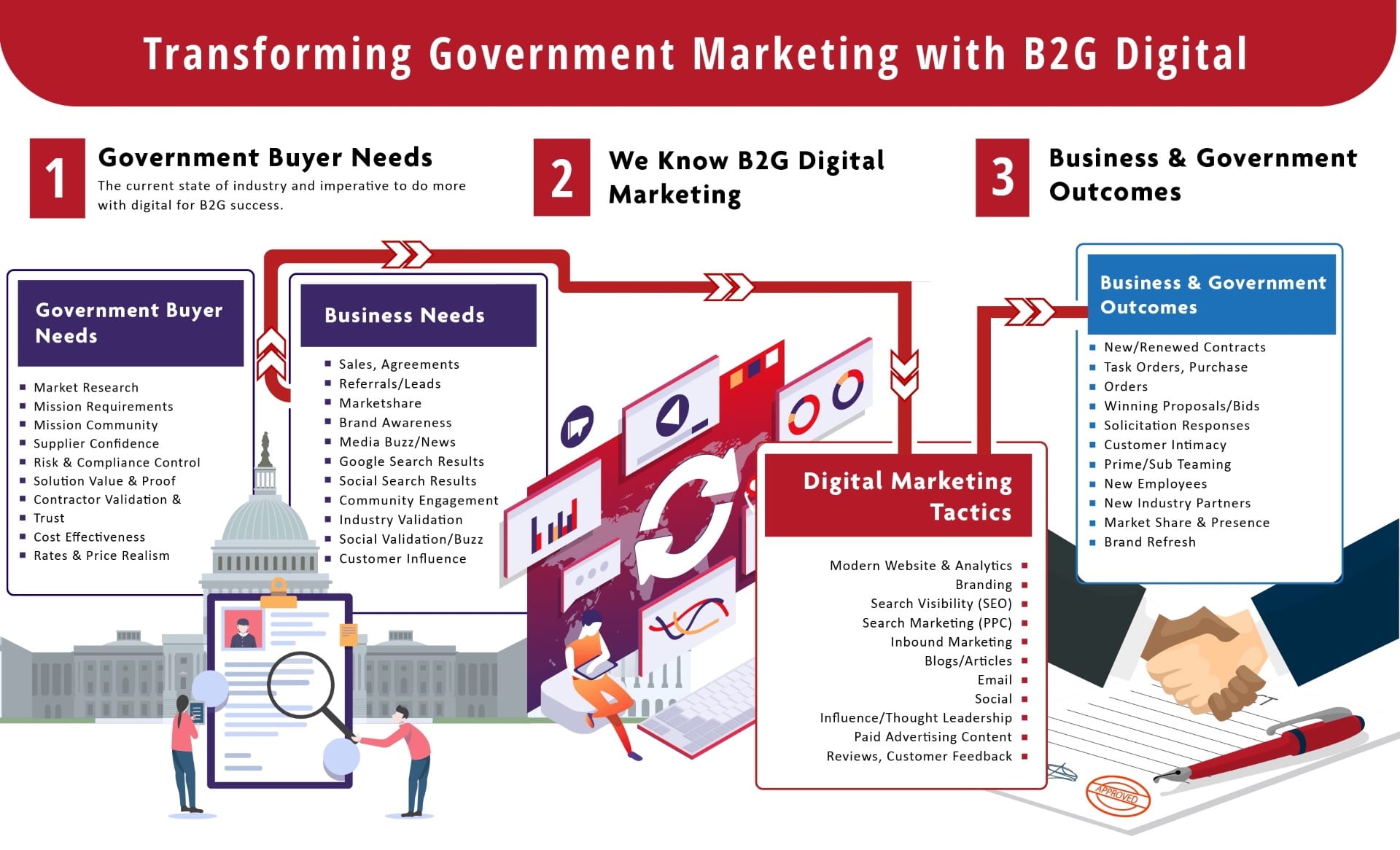 Transforming Government Marketing with B2G Digital

1 Government Buyer Needs
The current state of industry and imperative to do more with digital for B2G success.

2 We Know B2G Digital Marketing

3 Business & Government Outcomes

Government Buyer Needs
- Market Research
- Mission Requirements
- Mission Community
- Supplier Confidence
- Risk & Compliance Control
- Solution Value & Proof
- Contractor Validation &
- Trust
- Cost Effectiveness
- Rates & Price Realism

Business Needs
- Sales, Agreements
- Referrals/Leads
- Marketshare
- Brand Awareness
- Media Buzz/News
- Google Search Results
- Social Search Results
- Community Engagement
- Industry Validation
- Social Validation/Buzz
- Customer Influence

Digital Marketing Tactics
- Modern Website & Analytics
- Branding
- Search Visibility (SEO)
- Search Marketing (PPC)
- Inbound Marketing
- Blogs/Articles
- Email
- Social
- Influence/Thought Leadership
- Paid Advertising Content
- Reviews, Customer Feedback

Business & Government Outcomes
- New/Renewed Contracts
- Task Orders, Purchase
- Orders
- Winning Proposals/Bids
- Solicitation Responses
- Customer Intimacy
- Prime/Sub Teaming
- New Employees
- New Industry Partners
- Market Share & Presence
- Brand Refresh

APPROVED